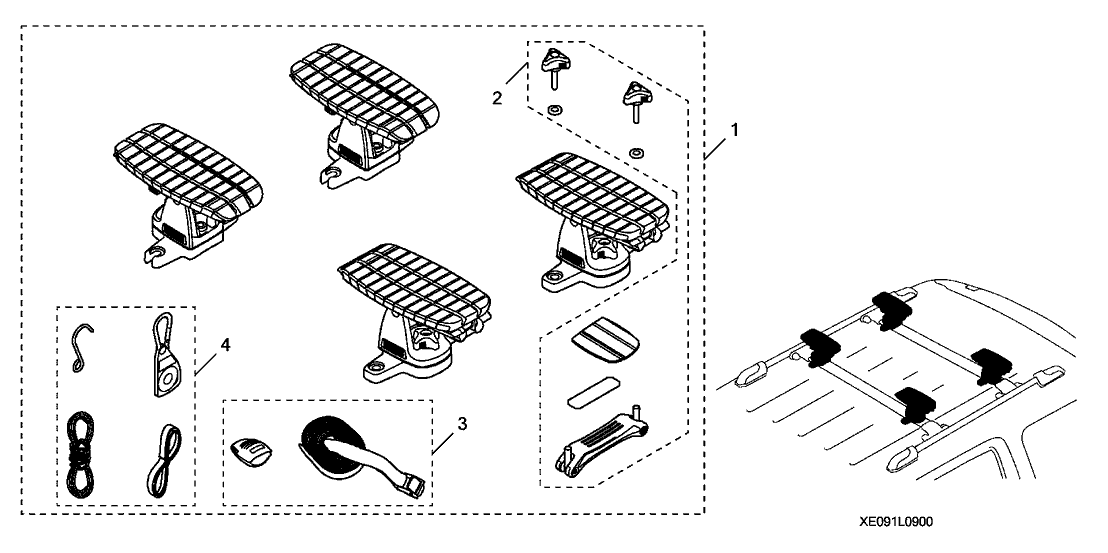 2
1
4
3
XE091L0900