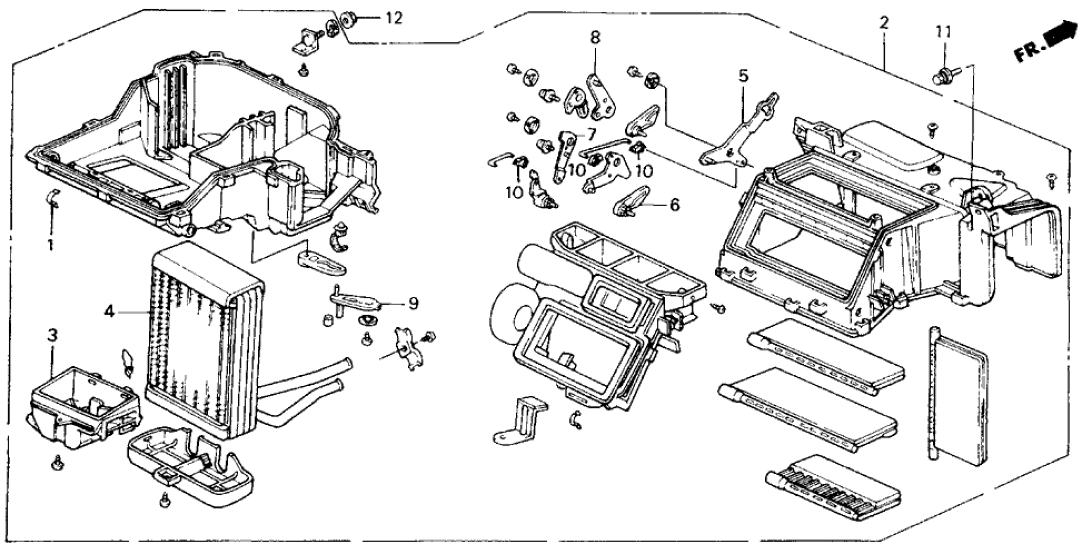 12
2
11
FR.
8
5
7
10
10
10
6
1
4
9
3