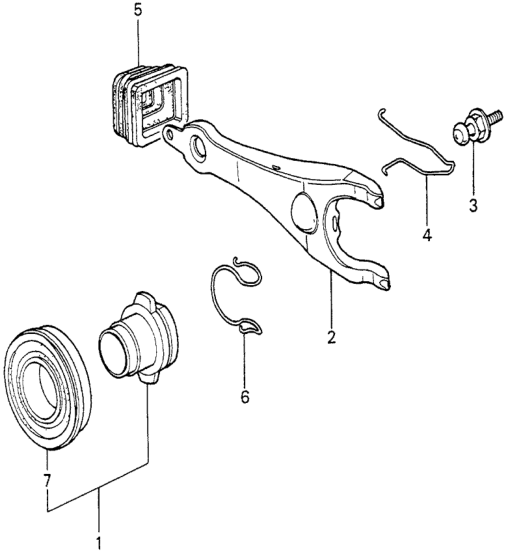 5
3
4
2
6
7
1