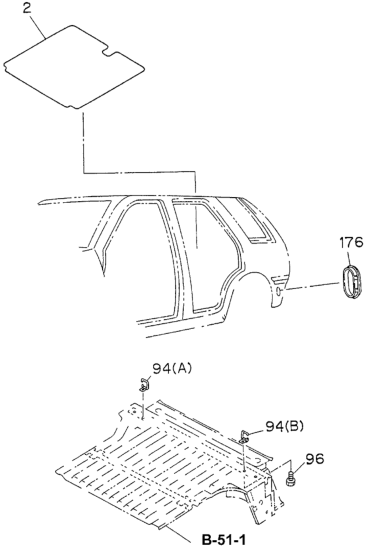 2

176

94(A)

94(B)

96

B-51-1