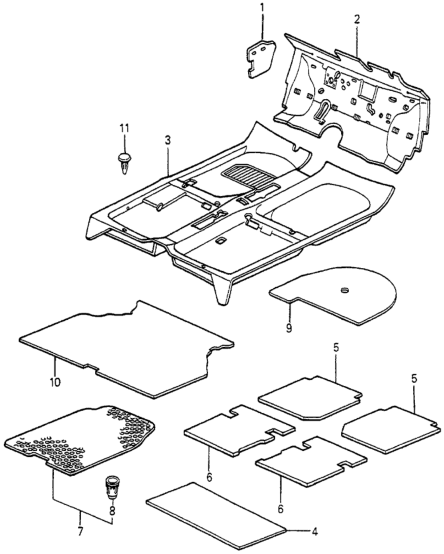 1
2
11
3
9
10
5
5
6
6
8
7
4