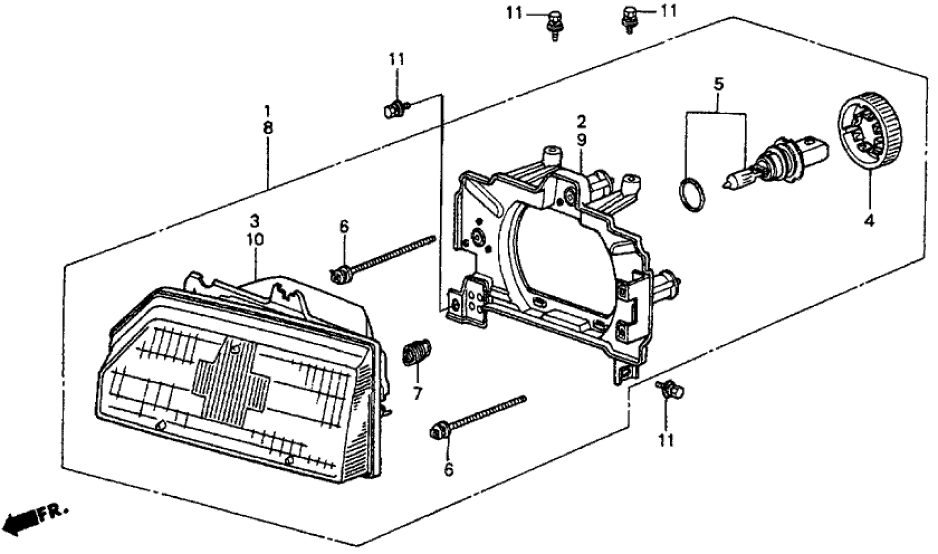 11
11
11
1
8
2
9
5
4
3
10
6
7
6
11
FR.