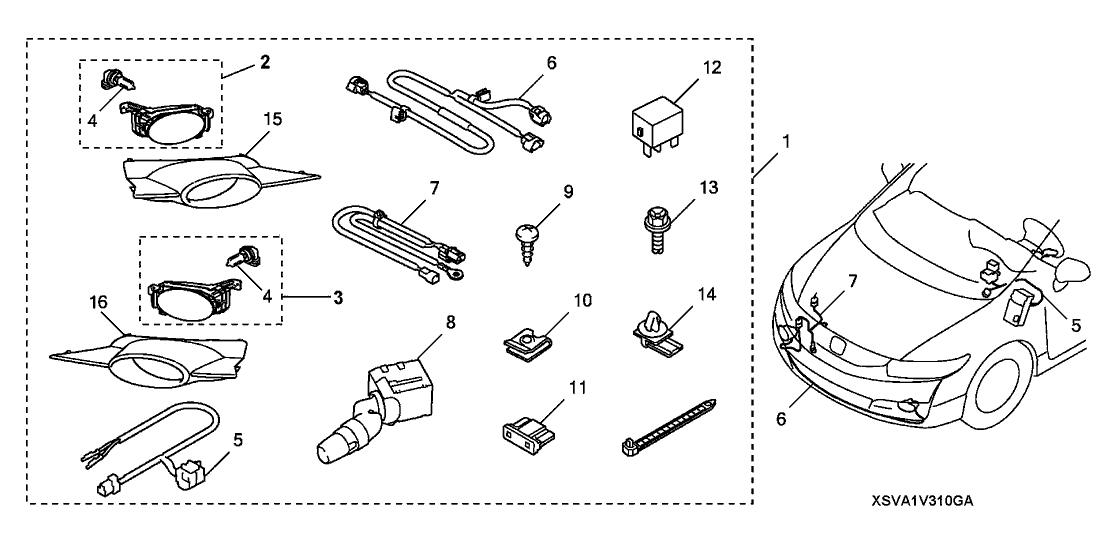 2
4
15
6
12
1
7
9
13
4
3
16
8
10
14
7
5
5
11
6
XSVA1V310GA