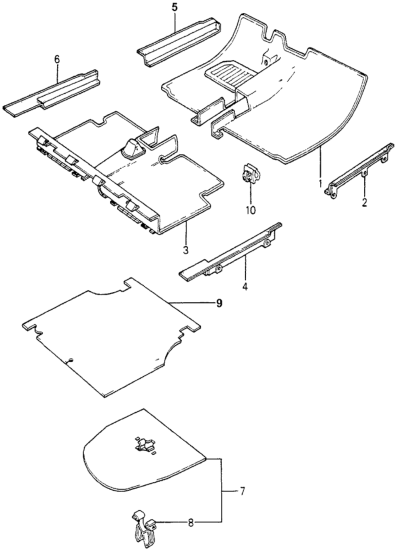 5
6
1
2
10
3
4
9
7
8