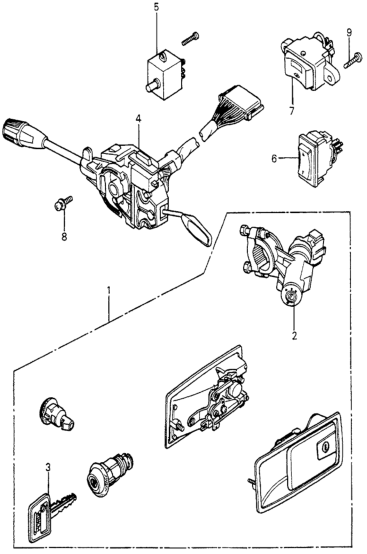 5
9
7
4
6
8
1
2
3