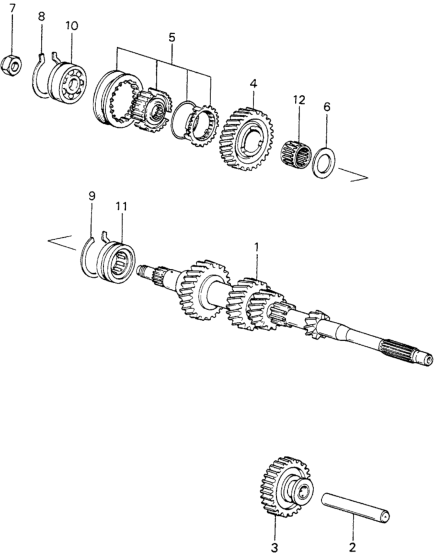 7
8
10
5
4
12
6
9
11
1
3
2