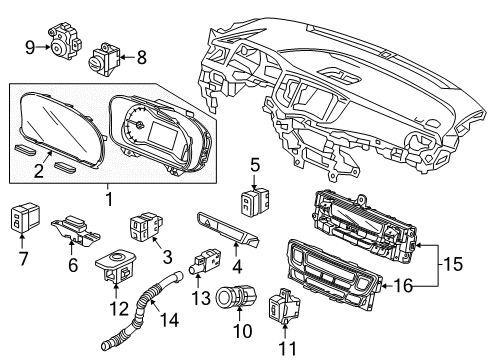 9
8
2
1
5
7
6
3
4
15
16
12
13
14
10
11