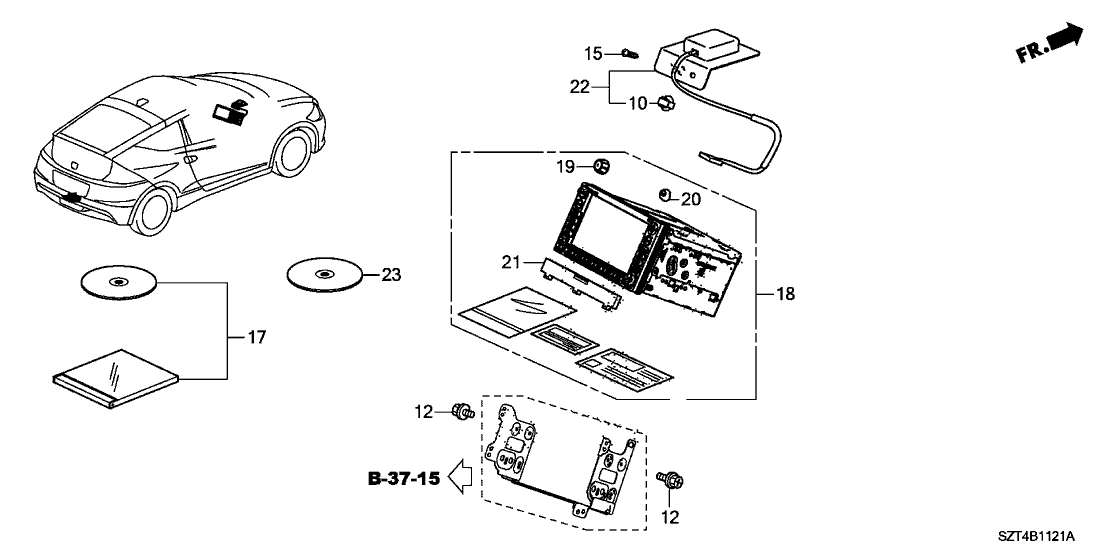 FR.

15
22
10
19
20
21
18
23
17
12
B-37-15
12
SZT4B1121A