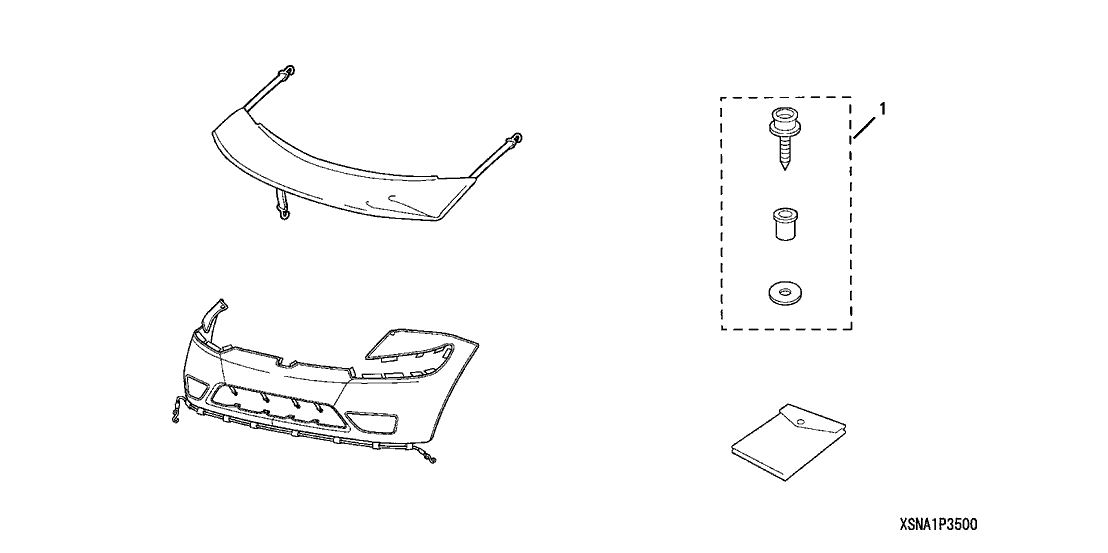 1

XSNA1P3500