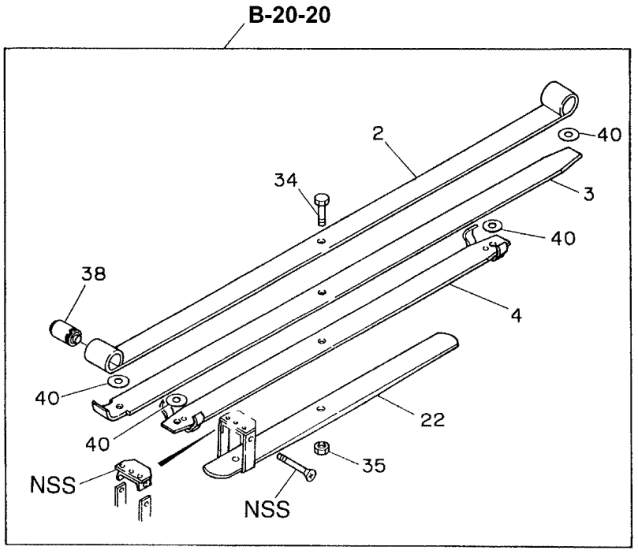 B-20-20

2
40
34
3
40
38
4
40
40
22
35
NSS
NSS