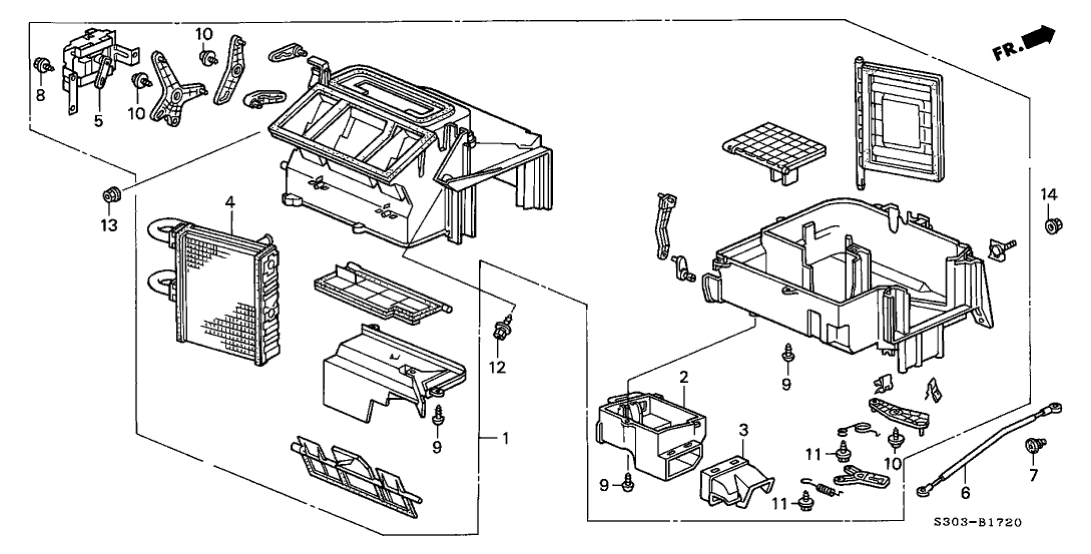 FR.
10
8
5
10
13
4
14
12
9
9
1
2
3
9
11
10
11
6
7
S303-B1720