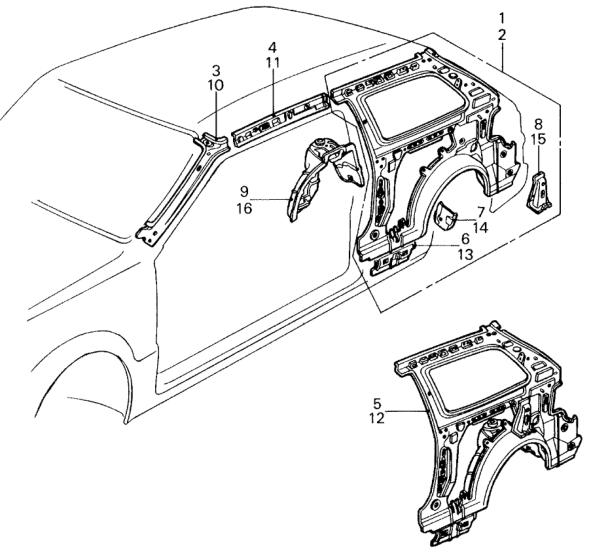 1
2
4
11
3
10
8
15
9
16
7
14
6
13
5
12