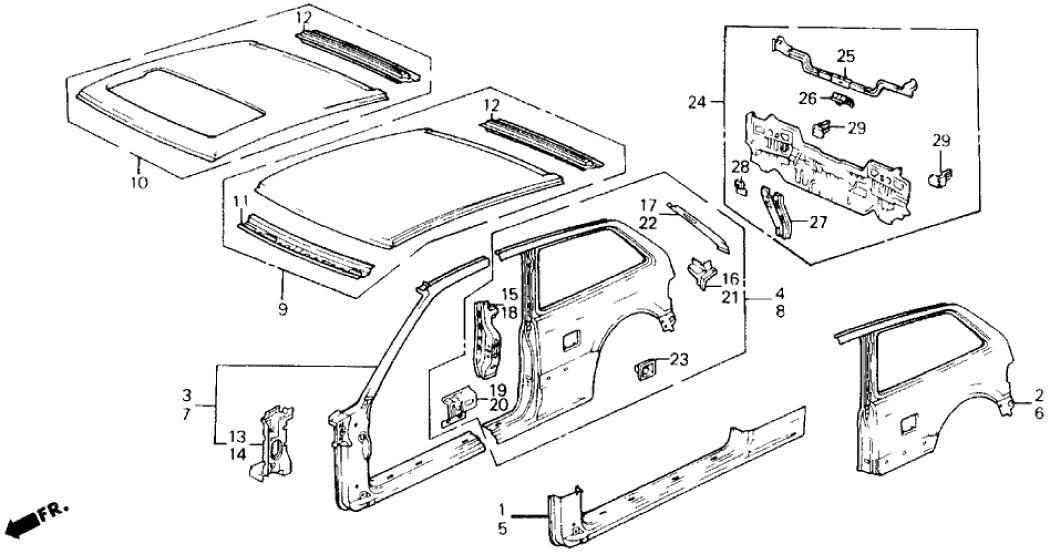 12
10
12
11
9
25
24
26
29
29
28
27
17
22
16
21
4
8
15
18
23
19
20
3
7
13
14
2
6
1
5
FR.