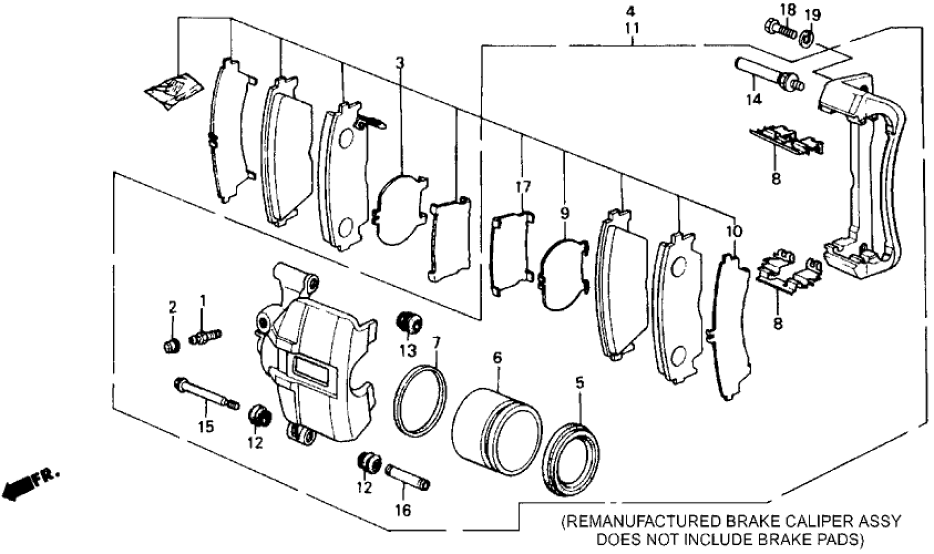 4
11
18
19
3
14
8
17
9
10
8
2
1
13
7
6
5
15
12
12
16
FR.
(REMANUFACTURED BRAKE CALIPER ASSY DOES NOT INCLUDE BRAKE PADS)