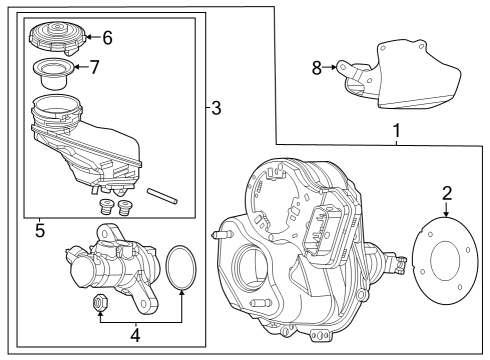 6
7
8
3
1
2
5
4