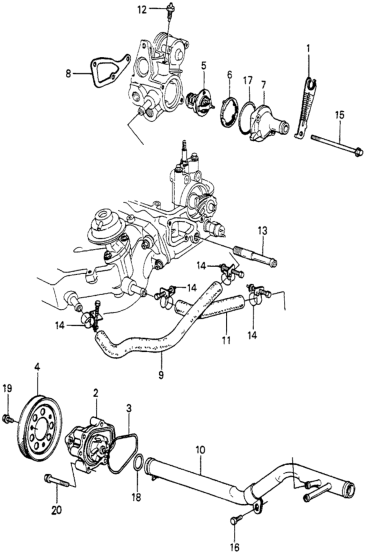 12
8
5
6
17
7
1
15
13
14
14
14
14
11
9
4
19
2
3
10
18
20
16