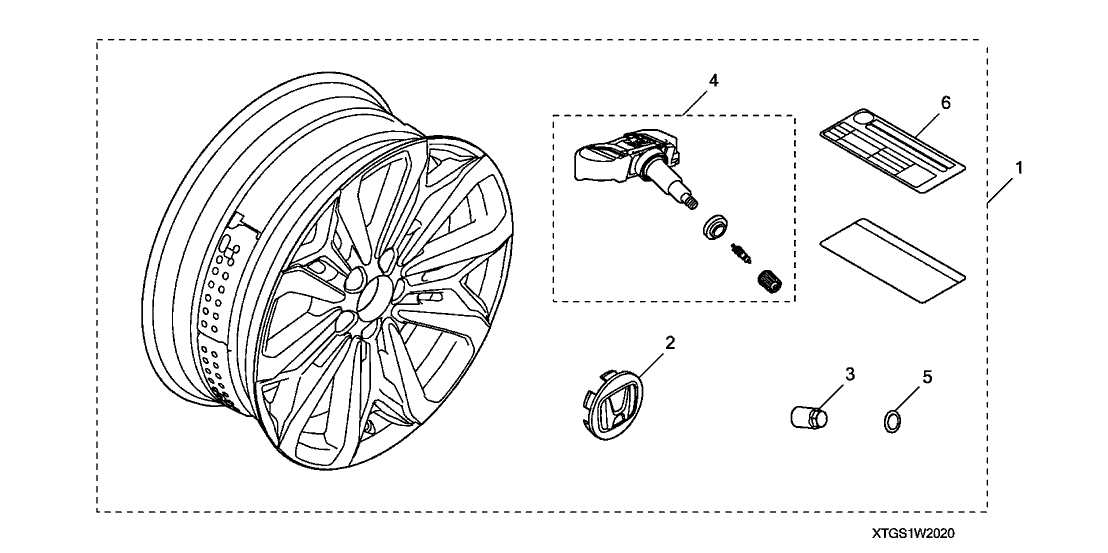 4

6

1

2

3

5

XTGS1W2020