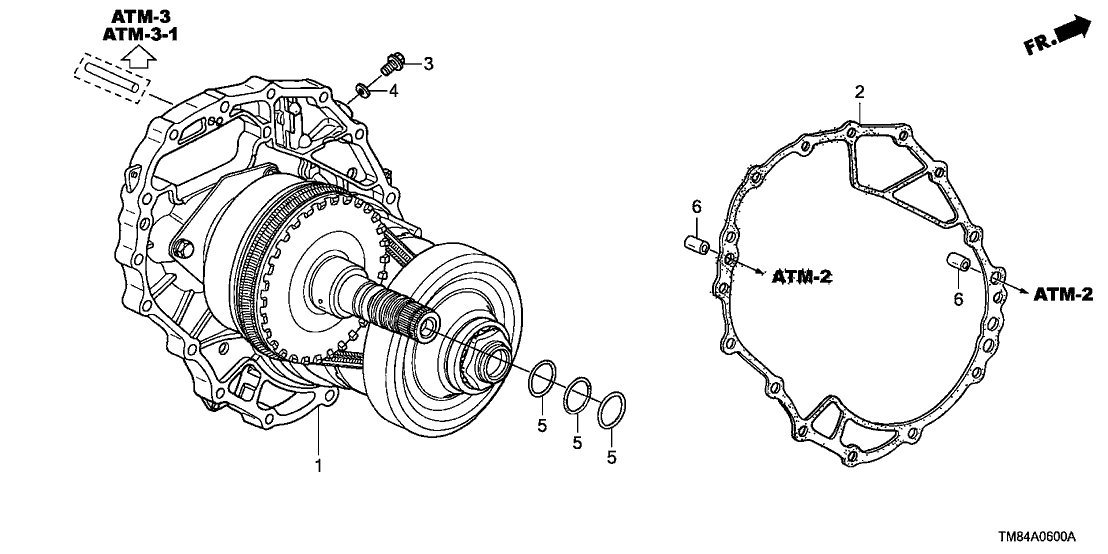 ATM-3
ATM-3-1

3

4

FR.

2

6

ATM-2

6

ATM-2

1

5

5

5

TM84A0600A