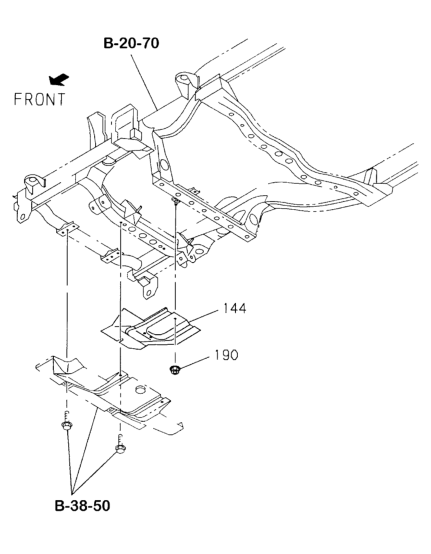 B-20-70

FRONT

144

190

B-38-50