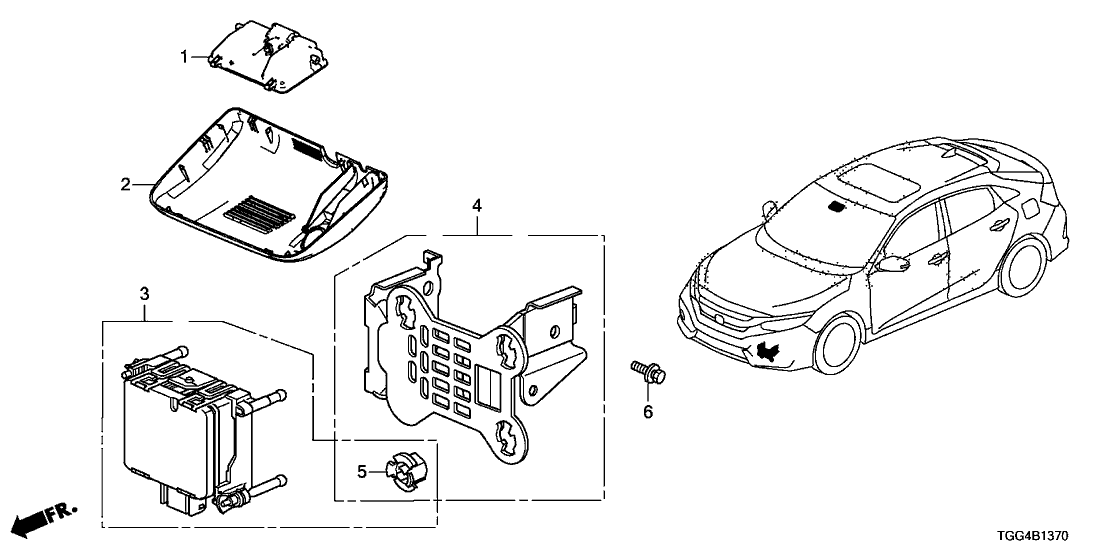 1
2
3
4
5
6
FR.
TGG4B1370