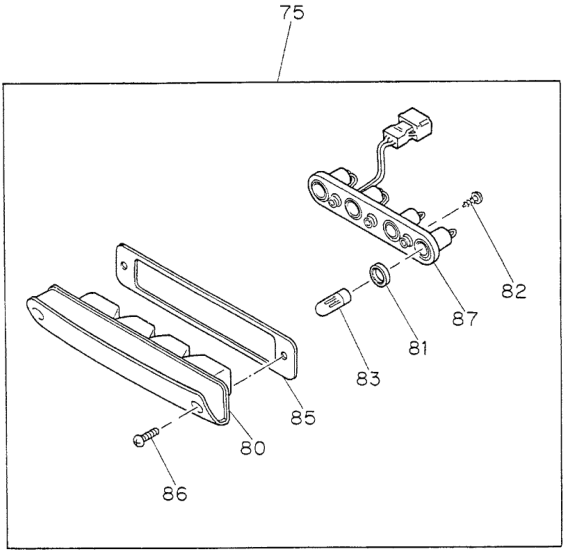 75
82
87
81
83
85
80
86