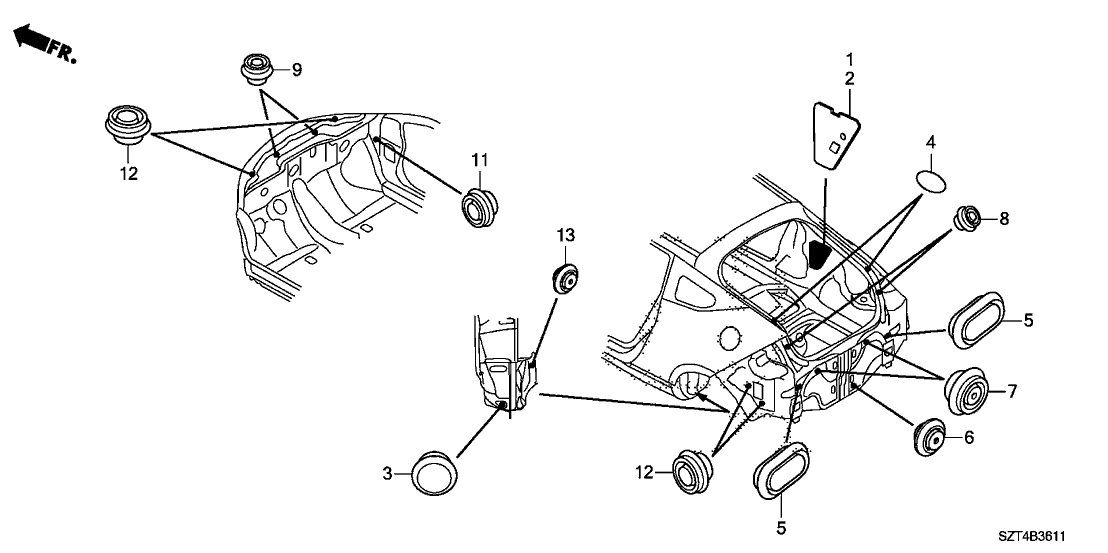 FR.

9

12

11

1
2

4

8

13

5

7

6

3

12

5

SZT4B3611