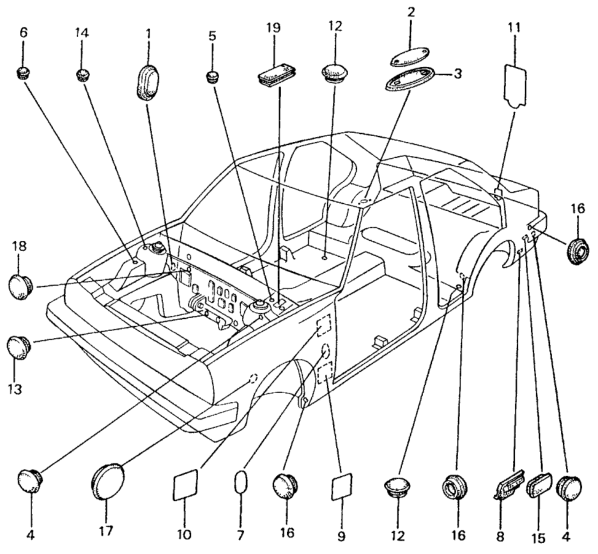 6
14
1
5
19
12
2
3
11
16
18
13
4
17
10
7
16
9
12
16
8
15
4