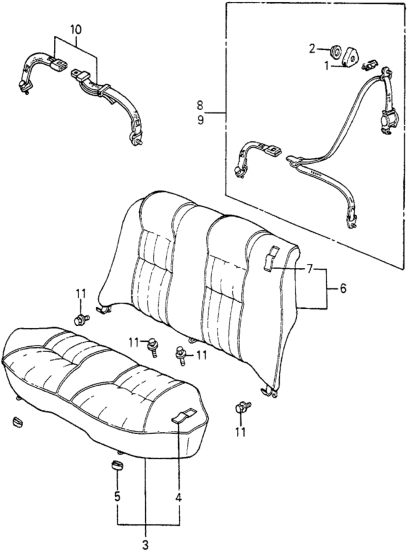 10
2
1
8
9
7
6
11
11
11
11
5
4
3