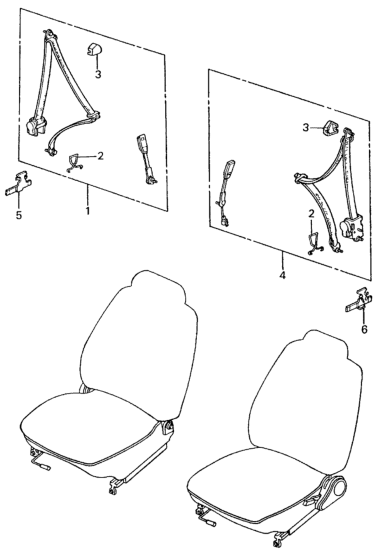 3
2
5
1
3
2
4
6