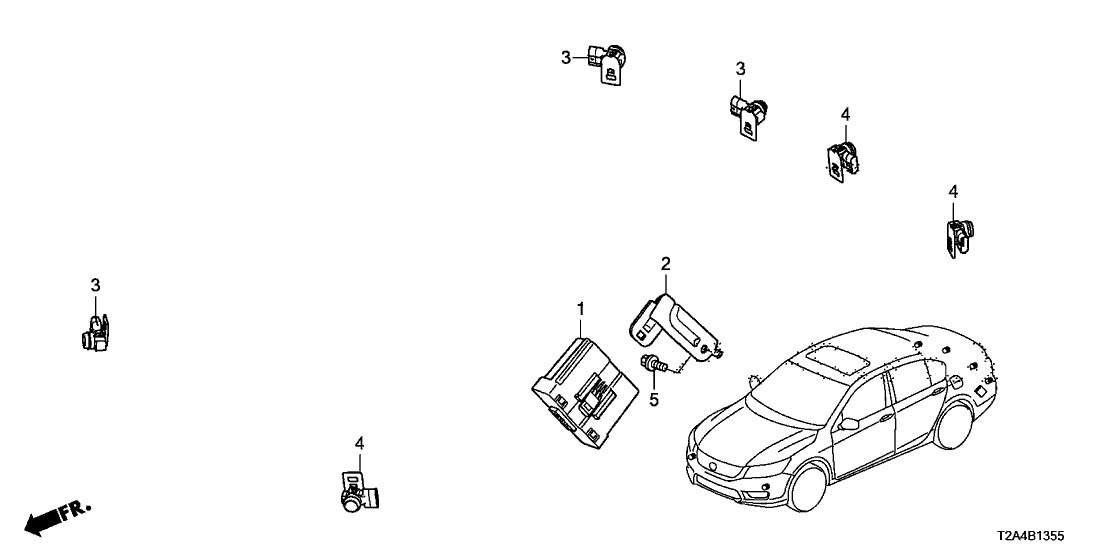 3
3
4
4
3
2
1
5
4
FR.
T2A4B1355