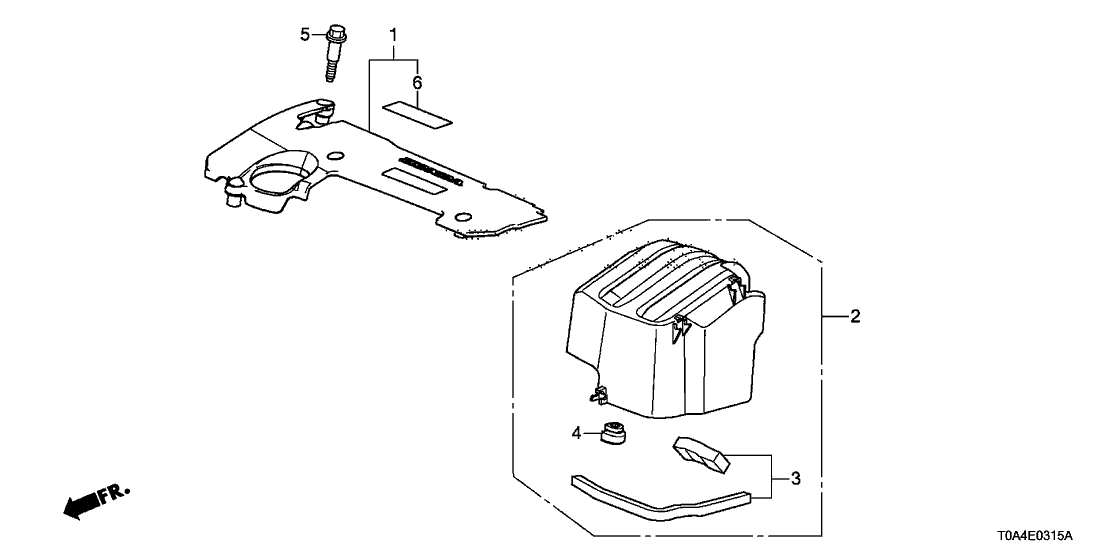 5
1
6
2
4
3
FR.
T0A4E0315A