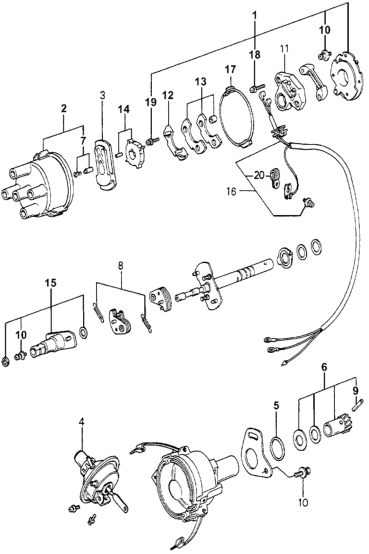 1
10
18
11
17
13
19
12
3
14
2
7
20
16
8
15
10
6
9
5
4
10