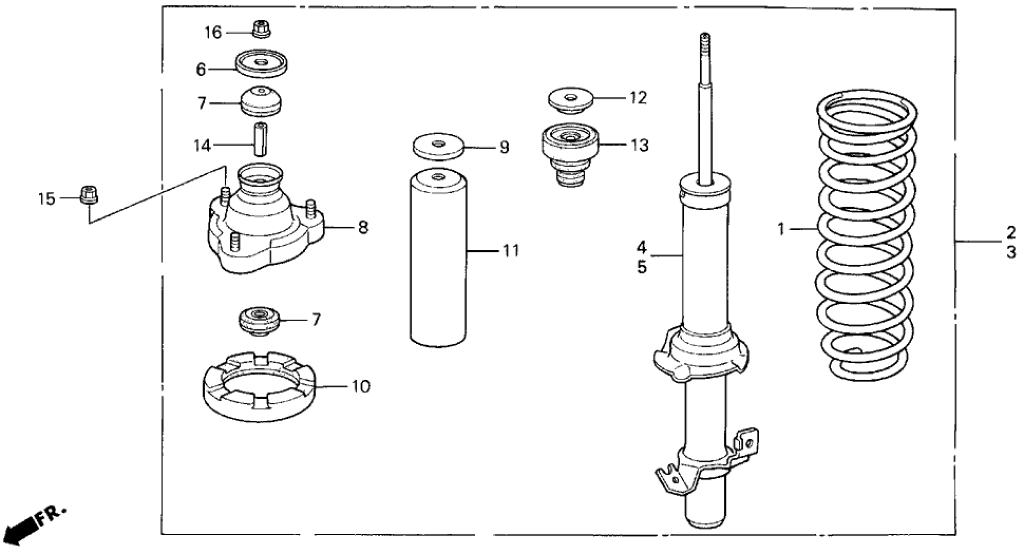 16
6
7
14
15
8
7
10
9
11
12
13
4
5
1
2
3
FR.