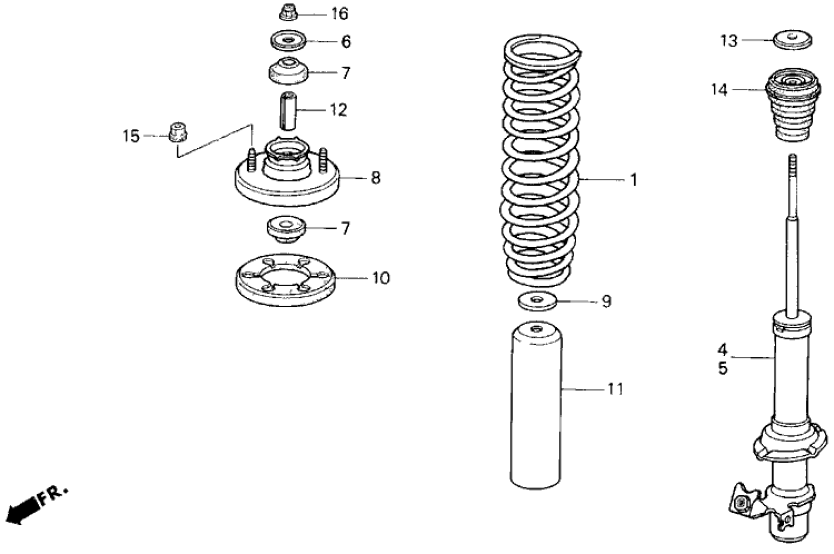 16
6
7
12
15
8
7
10
1
9
11
13
14
4
5
FR.