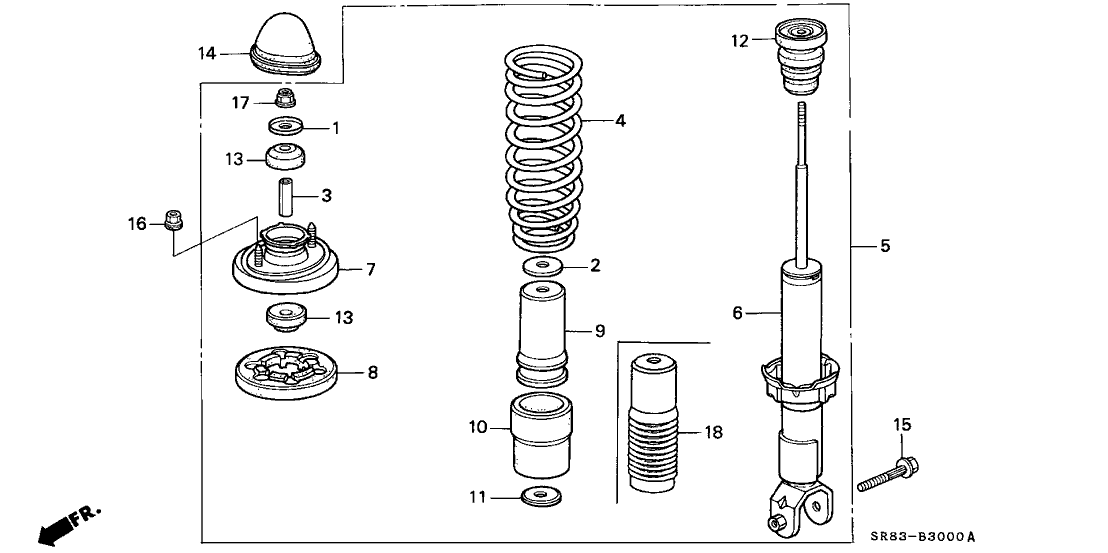 14
17
1
13
3
16
7
13
8
4
2
9
10
11
18
12
5
6
15
FR.
SR83-B3000A