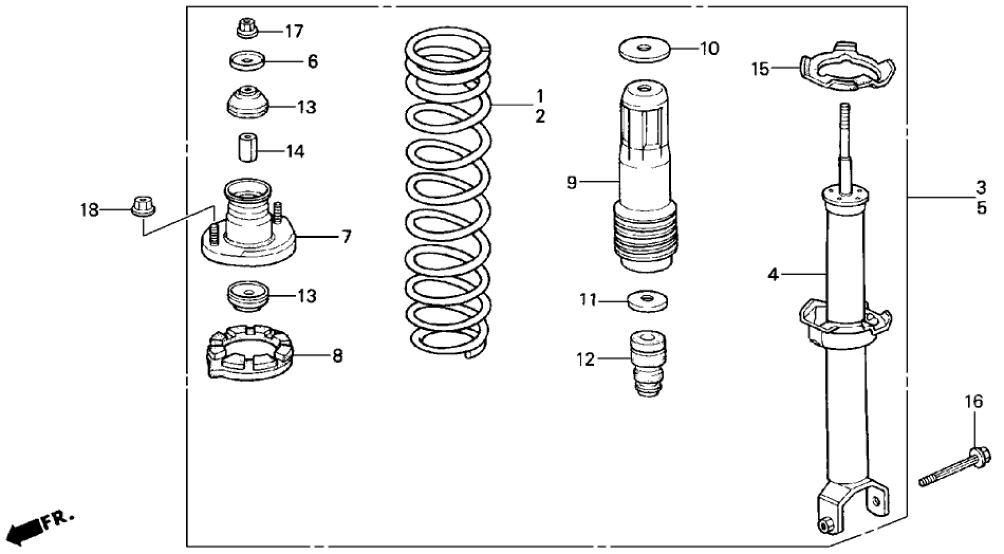 17
6
13
14
18
7
13
8
1
2
10
9
11
12
15
3
5
4
16
FR.