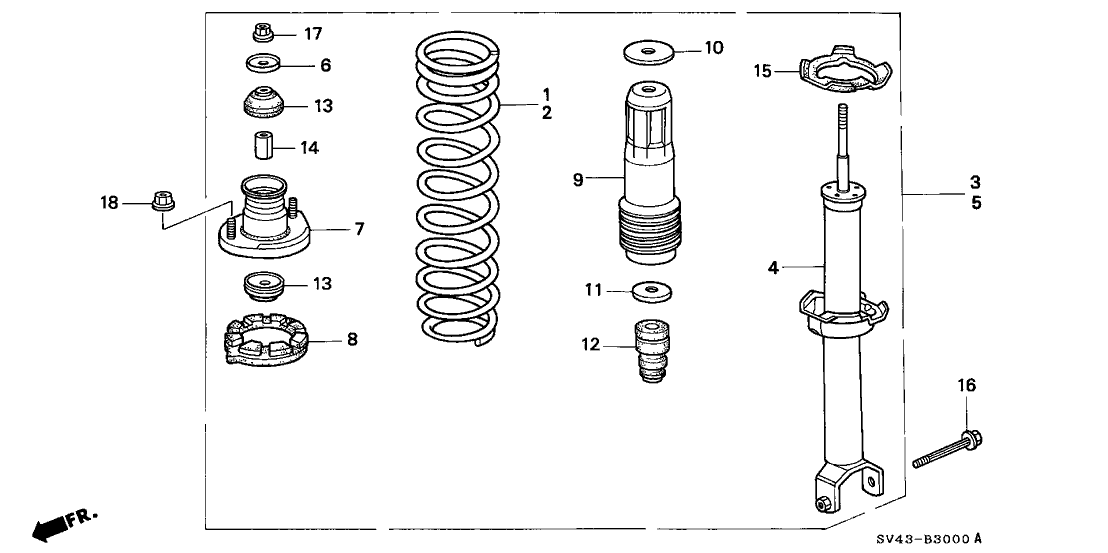 17
6
13
14
18
7
13
8
1
2
10
9
11
12
15
3
5
4
16
FR.
SV43-B3000 A