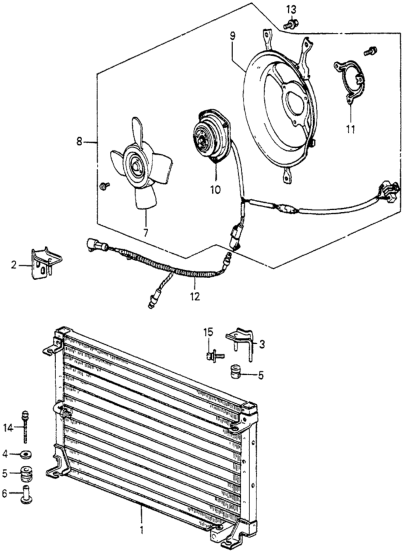 13
9
11
8
10
7
2
12
15
3
5
14
4
5
6
1