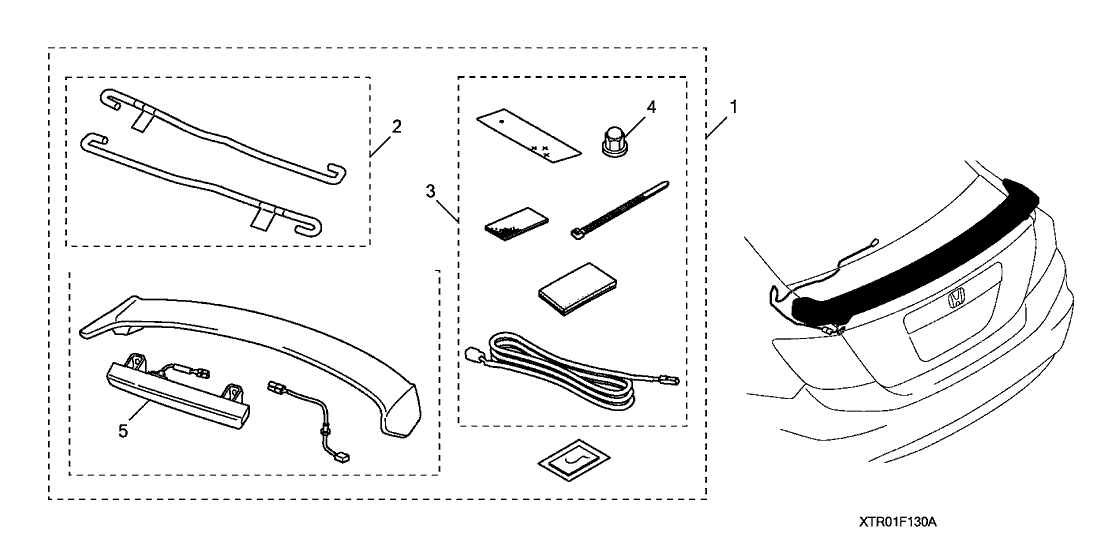 2
4
1
3
5
XTR01F130A