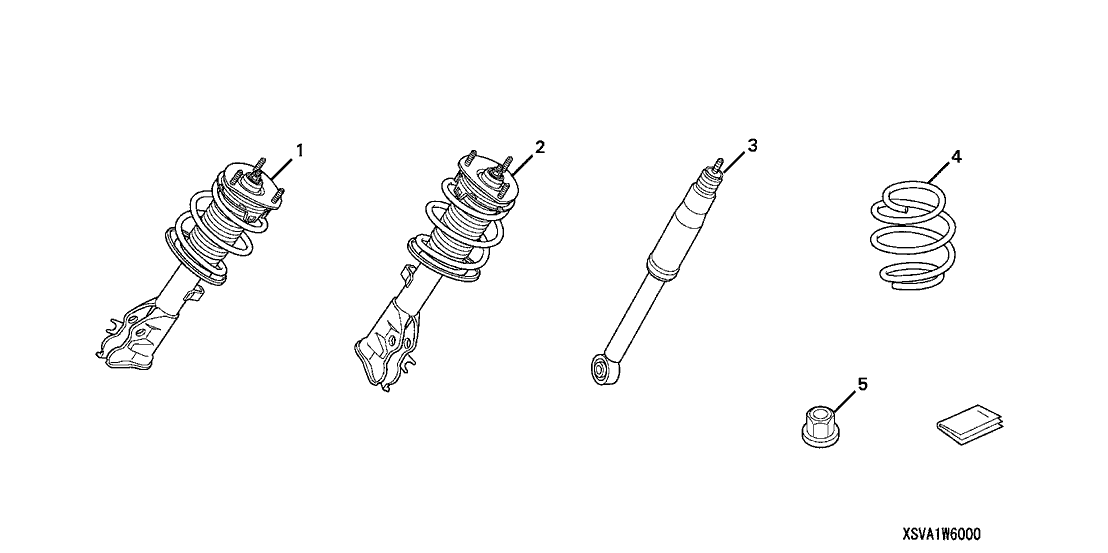 1
2
3
4
5
XSVA1W6000