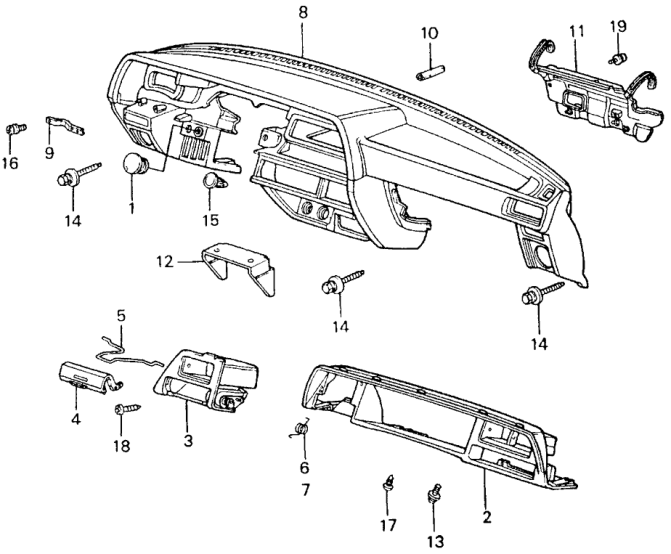 8
10
11
19
16
9
14
1
15
12
14
14
5
4
18
3
6
7
17
13
2