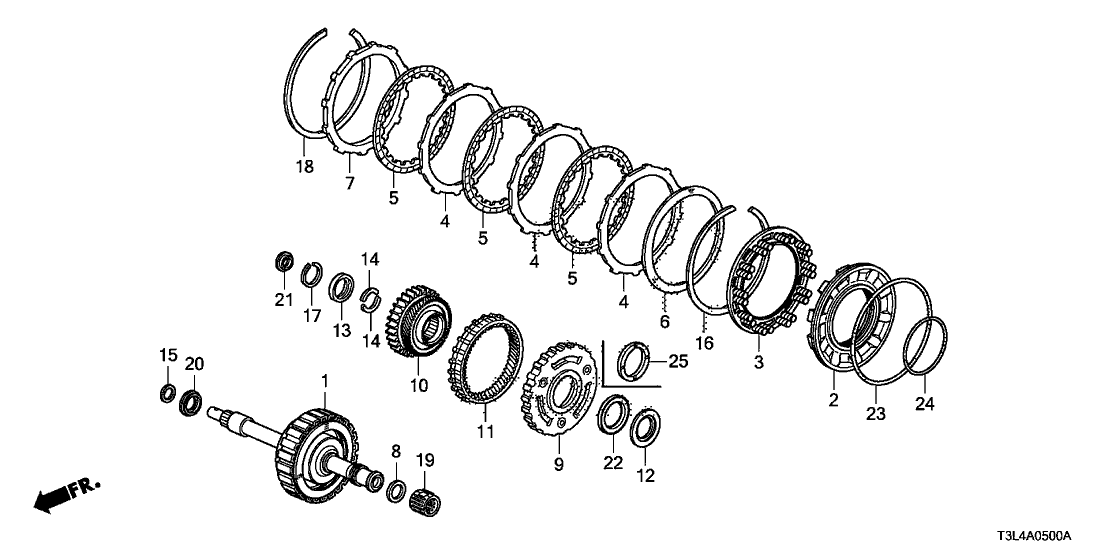 18
7
5
4
5
4
5
4
6
16
3
2
23
24
21
17
13
14
14
10
11
9
25
22
12
15
20
1
8
19
FR.
T3L4A0500A