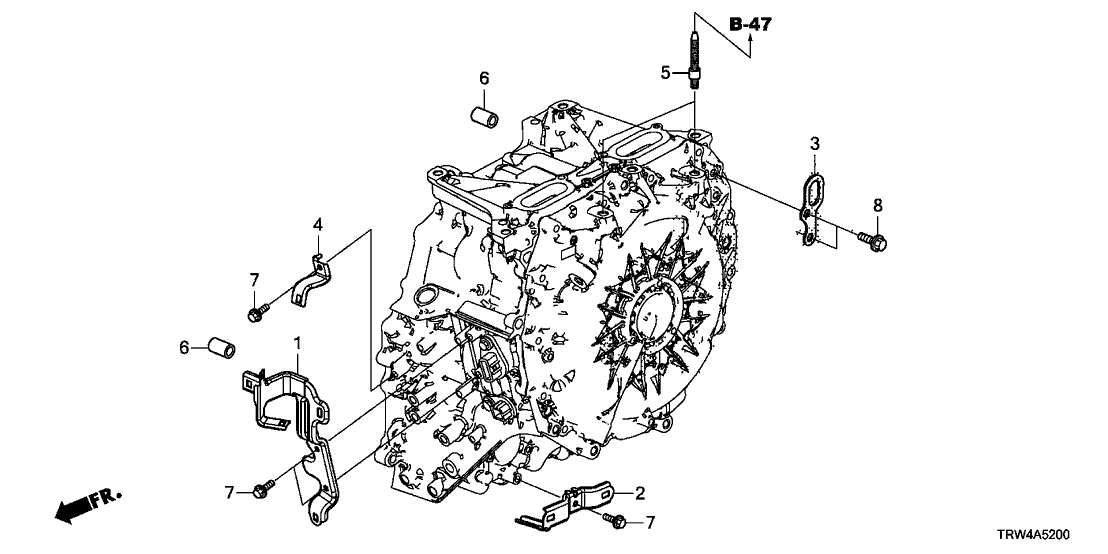 B-47

5

6

3

8

4

7

6

1

7

2

7

FR.

TRW4A5200