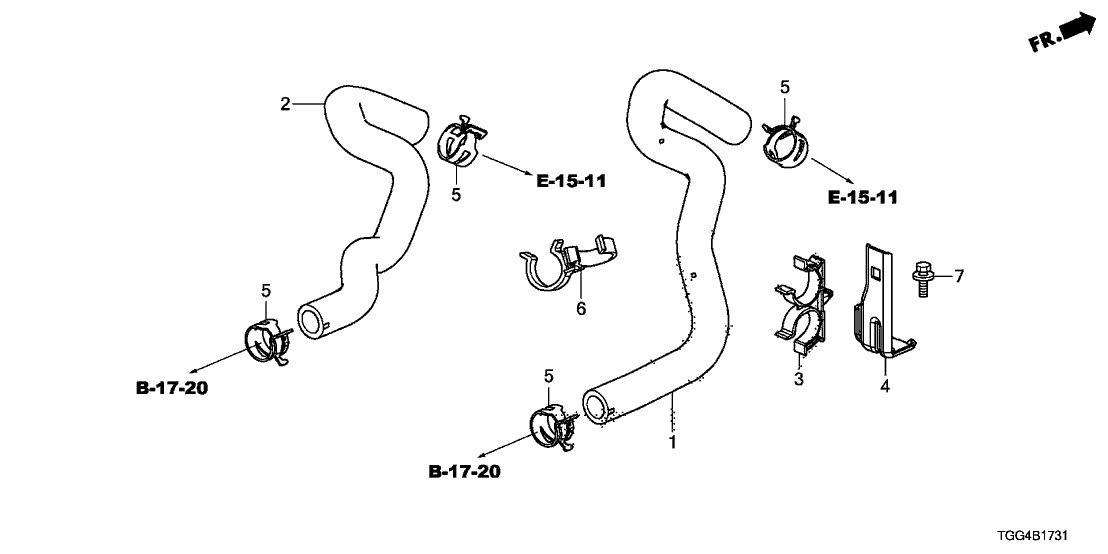 FR.

2

5

E-15-11

5

E-15-11

6

7

5

3

4

B-17-20

5

1

B-17-20

TGG4B1731