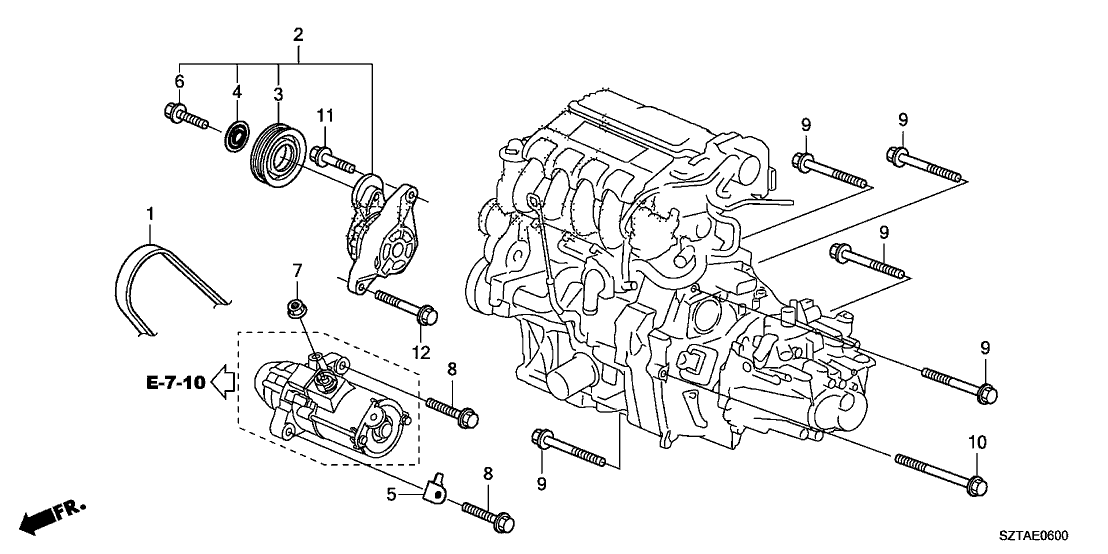 2
6
4
3
11
9
9
1
9
7
12
E-7-10
8
9
9
10
5
8
FR.
SZTAE0600