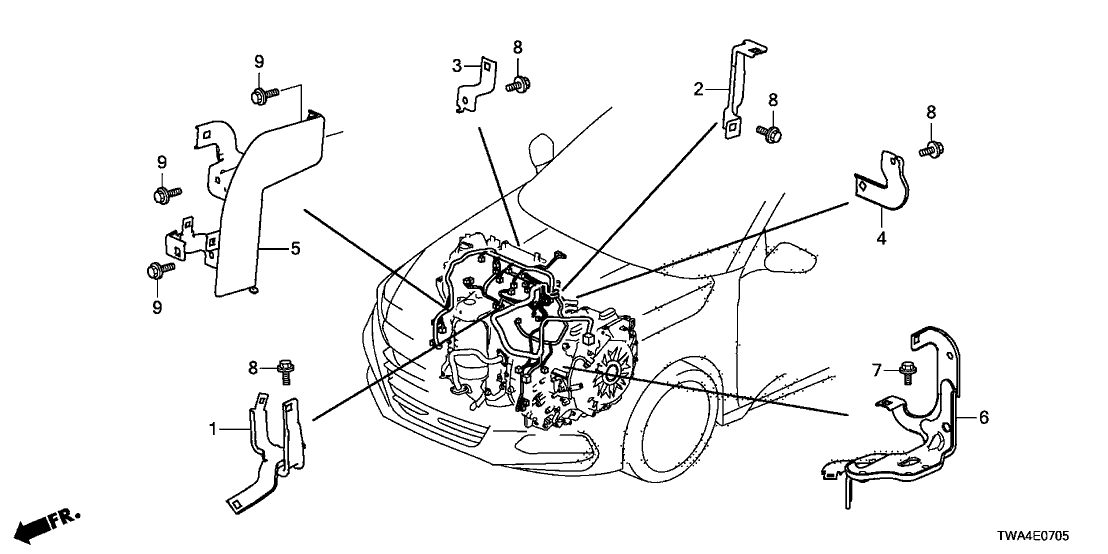 9
3
8
2
8
8
9
4
5
9
8
7
1
6
FR.
TWA4E0705