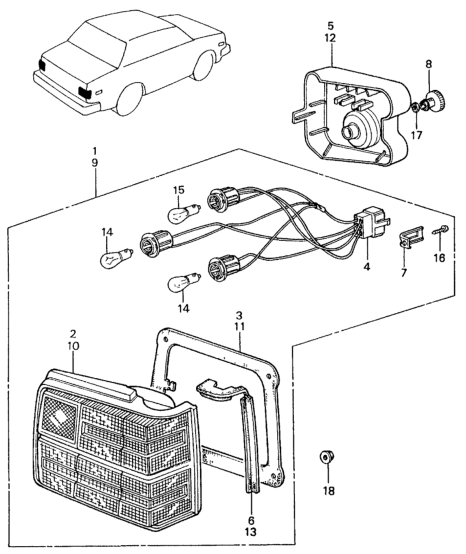 5
12
8
17
1
9
15
14
4
7
16
14
3
11
2
10
18
6
13