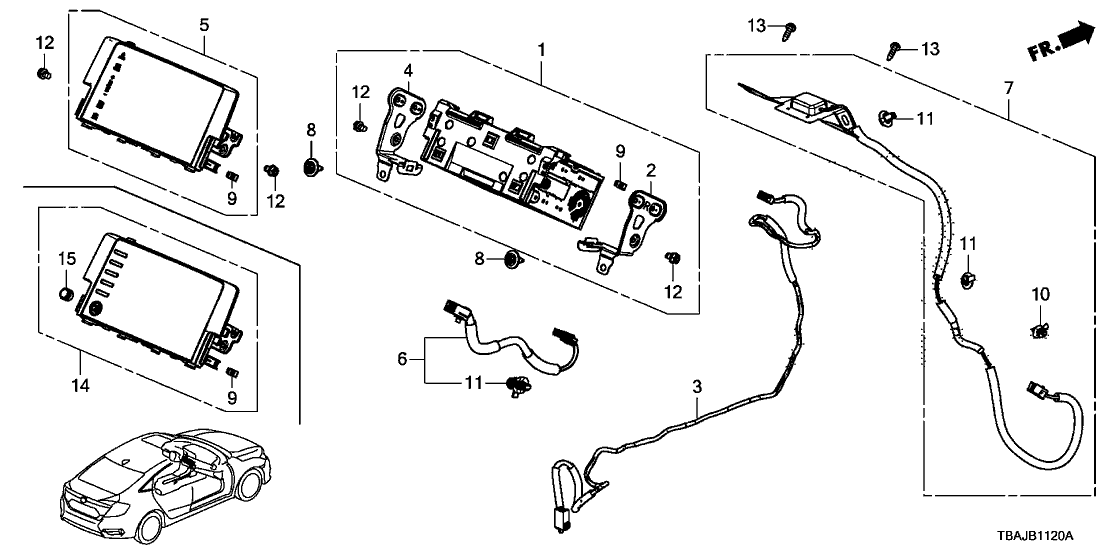 12
5
9
12
8
1
4
12
9
2
8
12
13
13
FR.
7
11
11
10
15
14
9
6
11
3
TBAJB1120A