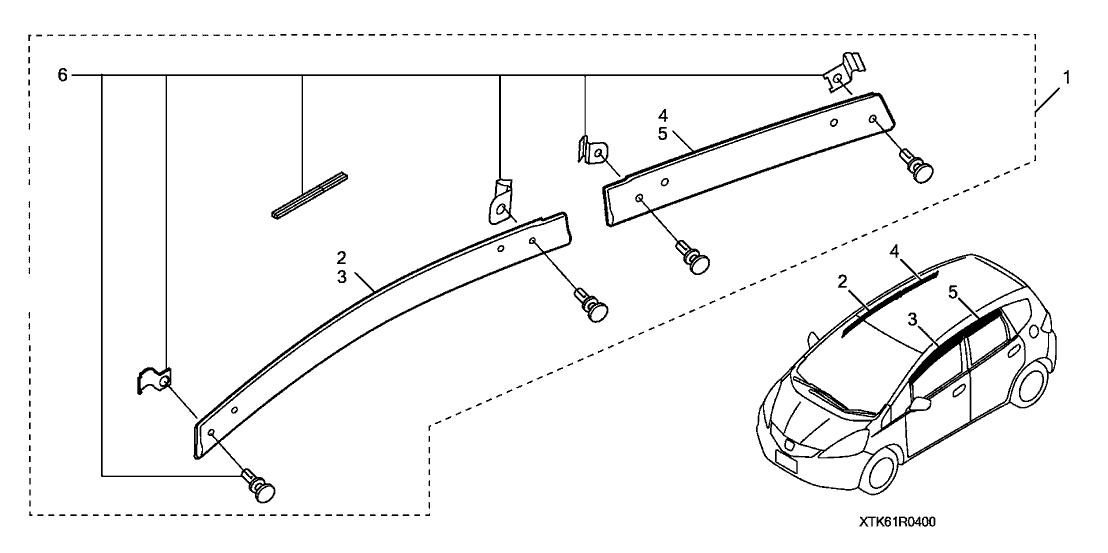 6
1
4
5
2
3
4
2
5
3
XTK61R0400