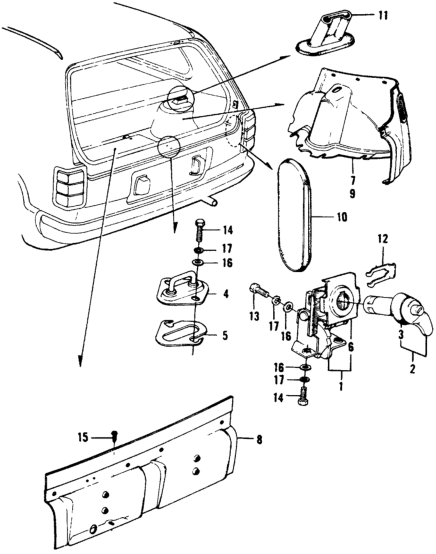 11
7
9
10
12
14
17
16
4
5
13
17
16
6
3
2
16
17
14
1
15
8